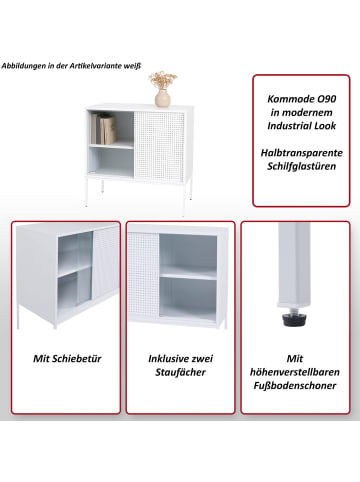 Abbildungen in der Artikelvariante weiß

Kommode O90 in modernem Industrial Look

Halbtransparente Schilfglastüren

Mit Schiebetür

Inklusive zwei Staufächer

Mit höhenverstellbaren Fußbodenschoner