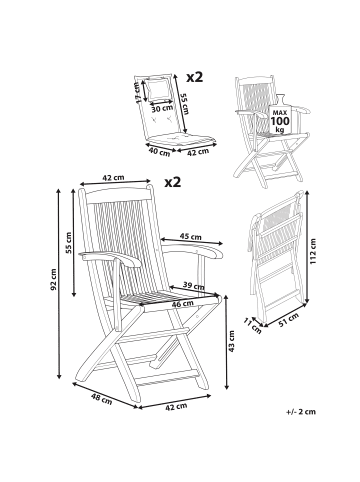 x2
17 cm
30 cm
55 cm
40 cm
42 cm
MAX
100
kg
42 cm
x2
55 cm
92 cm
45 cm
39 cm
46 cm
43 cm
48 cm
42 cm
112 cm
11 cm
51 cm
+/- 2 cm