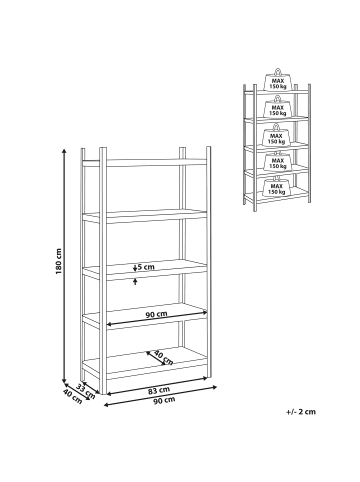 MAX 150 kg
MAX 150 kg
MAX 150 kg
MAX 150 kg
MAX 150 kg

180 cm
5 cm
90 cm
40 cm
33 cm
40 cm
83 cm
90 cm

+/- 2 cm