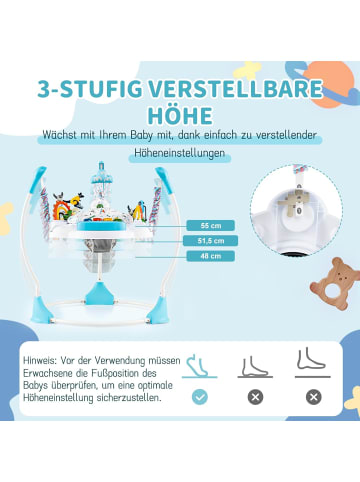 3-STUFIG VERSTELLBARE HÖHE

Wächst mit Ihrem Baby mit, dank einfach zu verstellender Höheneinstellungen

55 cm

51,5 cm

48 cm

Hinweis: Vor der Verwendung müssen Erwachsene die Fußposition des Babys überprüfen, um eine optimale Höheneinstellung sicherzustellen.