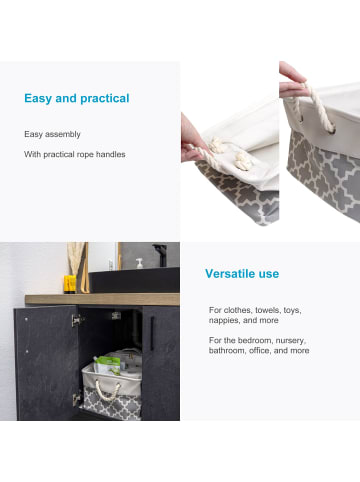 Easy and practical

Easy assembly

With practical rope handles

Versatile use

For clothes, towels, toys, nappies, and more

For the bedroom, nursery, bathroom, office, and more