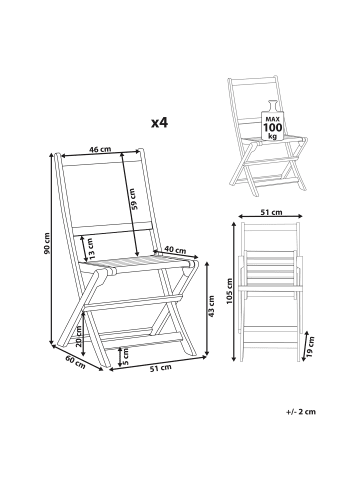 x4

MAX
100
kg

46 cm
59 cm
90 cm
13 cm
40 cm
43 cm
20 cm
5 cm
60 cm
51 cm

51 cm
105 cm
19 cm

+/- 2 cm