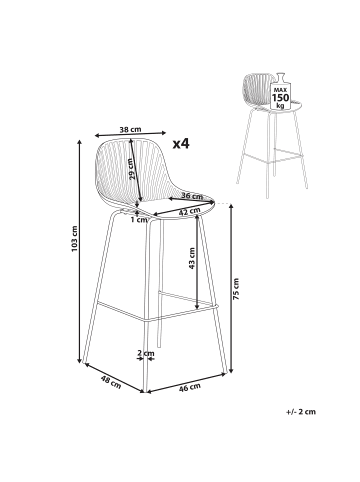 MAX
150
kg

38 cm
x4
29 cm
36 cm
42 cm
1 cm
103 cm
43 cm
75 cm
2 cm
48 cm
46 cm

+/- 2 cm