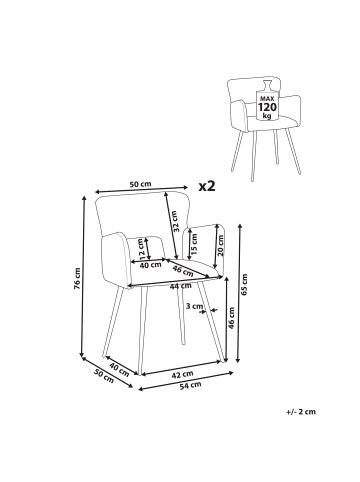 MAX
120
kg

50 cm
x2
32 cm
12 cm
15 cm
20 cm
40 cm
46 cm
44 cm
76 cm
65 cm
3 cm
46 cm
40 cm
50 cm
42 cm
54 cm

+/- 2 cm