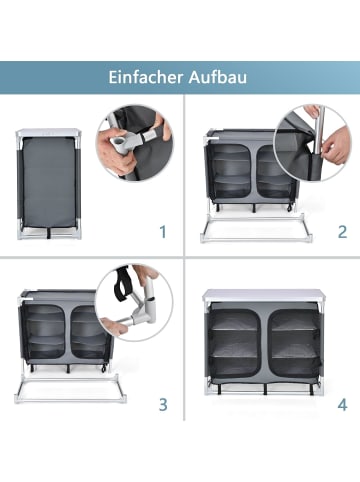 Einfacher Aufbau

1

2

3

4