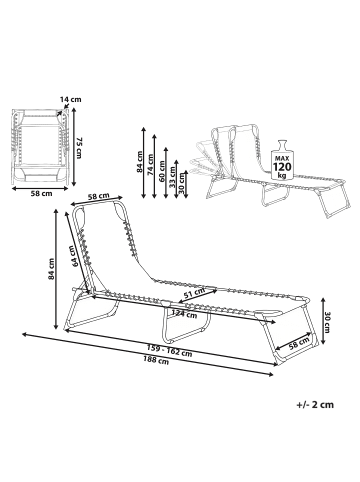 14 cm
75 cm
58 cm
84 cm
74 cm
60 cm
33 cm
30 cm
MAX
120
kg
58 cm
64 cm
84 cm
51 cm
124 cm
30 cm
58 cm
159 - 162 cm
188 cm
+/- 2 cm