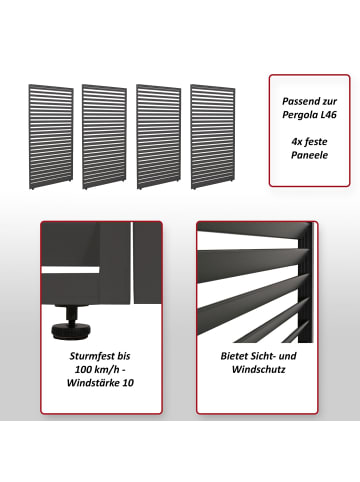 Passend zur Pergola L46

4x feste Paneele

Sturmfest bis 100 km/h - Windstärke 10

Bietet Sicht- und Windschutz