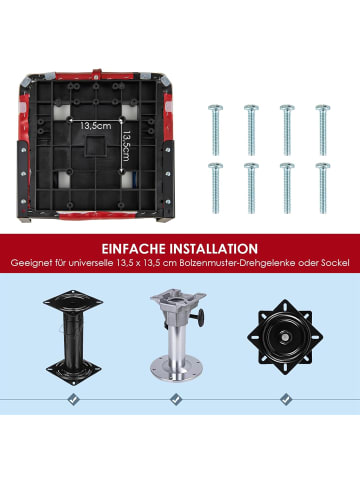 13,5cm

13,5cm

EINFACHE INSTALLATION

Geeignet für universelle 13,5 x 13,5 cm Bolzenmuster-Drehgelenke oder Sockel