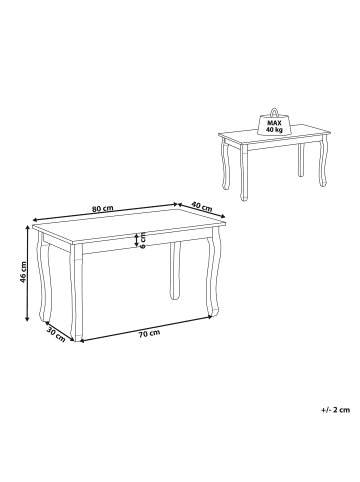 MAX
40 kg

80 cm
40 cm
6 cm
46 cm
30 cm
70 cm

+/- 2 cm