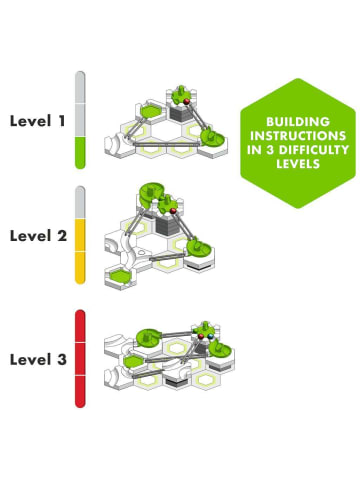 Level 1

BUILDING INSTRUCTIONS IN 3 DIFFICULTY LEVELS

Level 2

Level 3