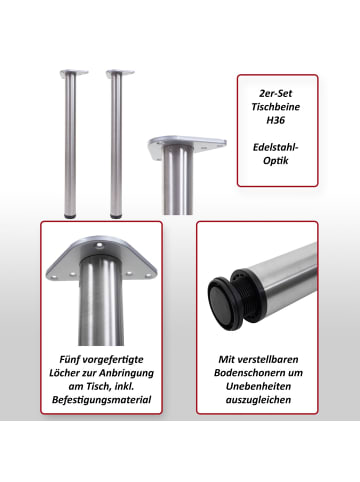 2er-Set Tischbeine H36

Edelstahl-Optik

Fünf vorgefertigte Löcher zur Anbringung am Tisch, inkl. Befestigungsmaterial

Mit verstellbaren Bodenschonern um Unebenheiten auszugleichen