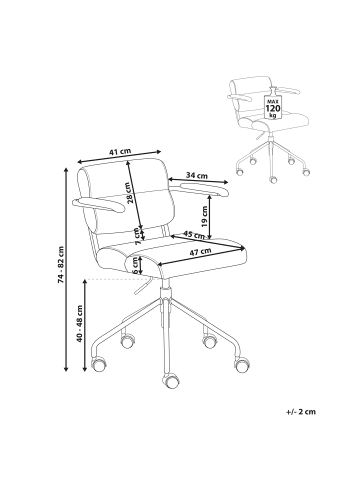 MAX
120
kg

41 cm
34 cm
28 cm
19 cm
7 cm
45 cm
47 cm
6 cm
74 - 82 cm
40 - 48 cm

+/- 2 cm