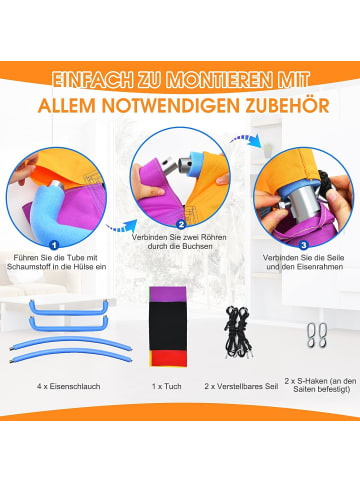 EINFACH ZU MONTIEREN MIT
ALLEM NOTWENDIGEN ZUBEHÖR

1
Führen Sie die Tube mit Schaumstoff in die Hülse ein

2
Verbinden Sie zwei Röhren durch die Buchsen

3
Verbinden Sie die Seile und den Eisenrahmen

4 x Eisenschlauch

1 x Tuch

2 x Verstellbares Seil

2 x S-Haken (an den Saiten befestigt)