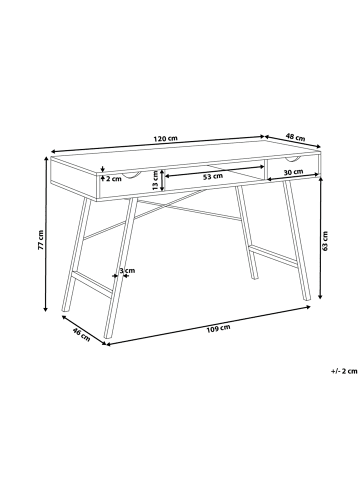 120 cm
48 cm
2 cm
13 cm
53 cm
30 cm
77 cm
63 cm
3 cm
46 cm
109 cm
+/- 2 cm