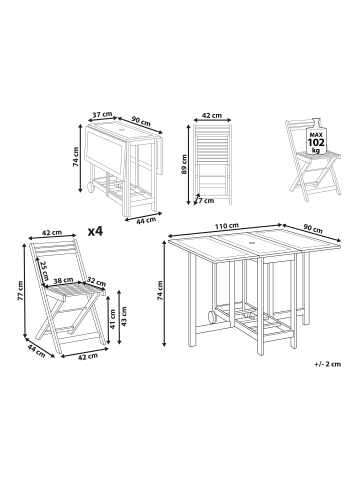 37 cm
90 cm
74 cm
44 cm
42 cm
89 cm
7 cm
MAX
102
kg
42 cm
x4
25 cm
38 cm
32 cm
77 cm
41 cm
43 cm
44 cm
42 cm
110 cm
90 cm
74 cm
+/- 2 cm