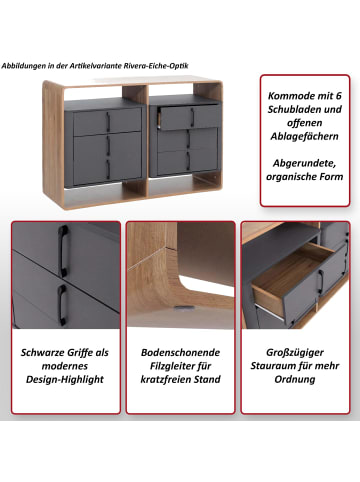 Abbildungen in der Artikelvariante Rivera-Eiche-Optik

Kommode mit 6 Schubladen und offenen Ablagefächern

Abgerundete, organische Form

Schwarze Griffe als modernes Design-Highlight

Bodenschonende Filzgleiter für kratzfreien Stand

Großzügiger Stauraum für mehr Ordnung