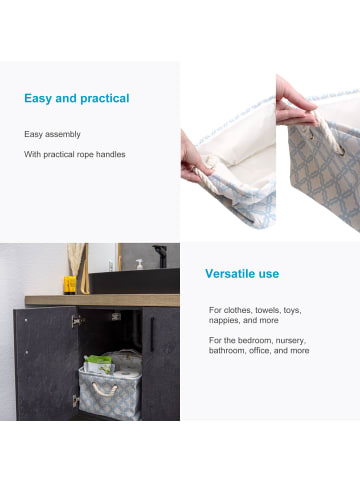 Easy and practical

Easy assembly

With practical rope handles

Versatile use

For clothes, towels, toys, nappies, and more

For the bedroom, nursery, bathroom, office, and more