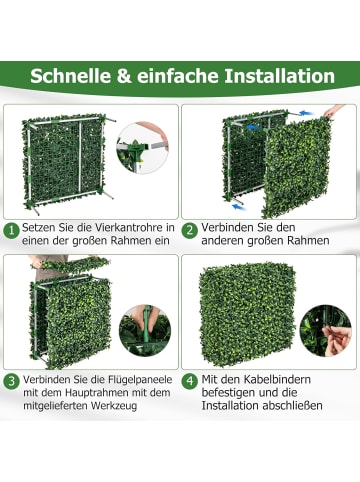 Schnelle & einfache Installation

1 Setzen Sie die Vierkantrohre in einen der großen Rahmen ein

2 Verbinden Sie den anderen großen Rahmen

3 Verbinden Sie die Flügelpaneele mit dem Hauptrahmen mit dem mitgelieferten Werkzeug

4 Mit den Kabelbindern befestigen und die Installation abschließen