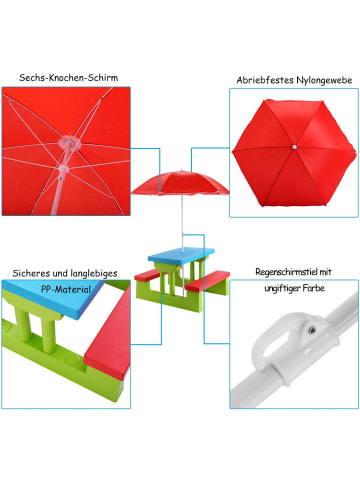 Sechs-Knochen-Schirm

Abriebfestes Nylongewebe

Sicheres und langlebiges PP-Material

Regenschirmstiel mit ungiftiger Farbe