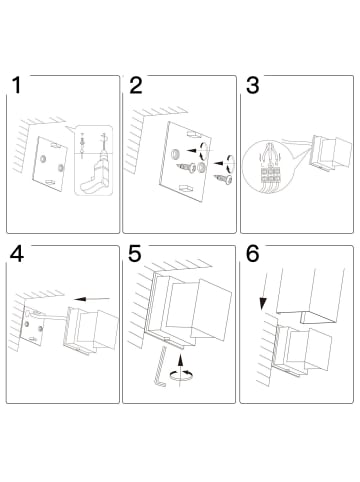 1

2

3

4

5

6