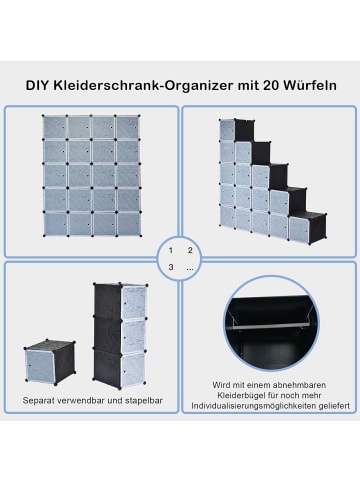 DIY Kleiderschrank-Organizer mit 20 Würfeln

1 2
3 ...

Separat verwendbar und stapelbar

Wird mit einem abnehmbaren Kleiderbügel für noch mehr Individualisierungsmöglichkeiten geliefert