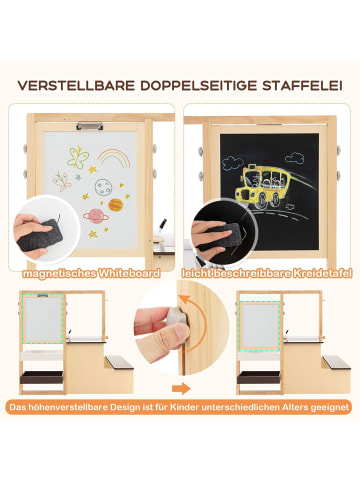 VERSTELLBARE DOPPELSEITIGE STAFFELEI

magnetisches Whiteboard

leicht beschreibbare Kreidetafel

Das höhenverstellbare Design ist für Kinder unterschiedlichen Alters geeignet