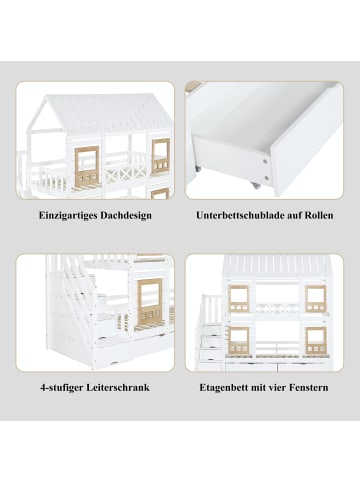 Einzigartiges Dachdesign

Unterbettschublade auf Rollen

4-stufiger Leiterschrank

Etagenbett mit vier Fenstern