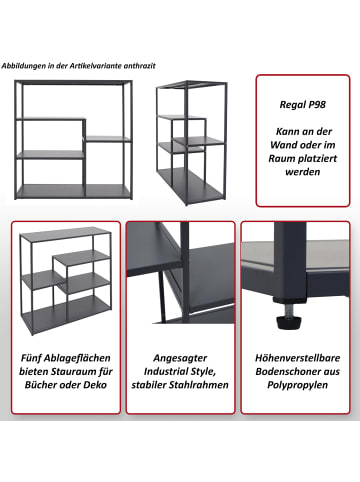 Abbildungen in der Artikelvariante anthrazit

Regal P98

Kann an der Wand oder im Raum platziert werden

Fünf Ablageflächen bieten Stauraum für Bücher oder Deko

Angesagter Industrial Style, stabiler Stahlrahmen

Höhenverstellbare Bodenschoner aus Polypropylen