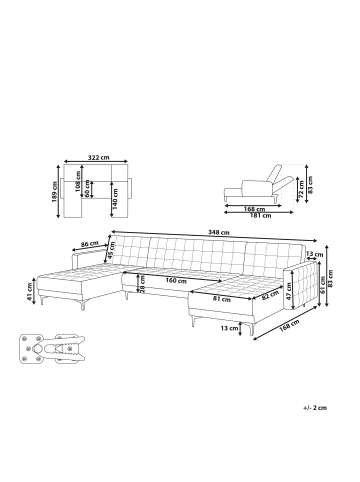 322 cm
189 cm
108 cm
60 cm
140 cm
72 cm
83 cm
168 cm
181 cm
348 cm
86 cm
45 cm
13 cm
41 cm
28 cm
160 cm
81 cm
82 cm
47 cm
61 cm
83 cm
13 cm
168 cm
+/- 2 cm