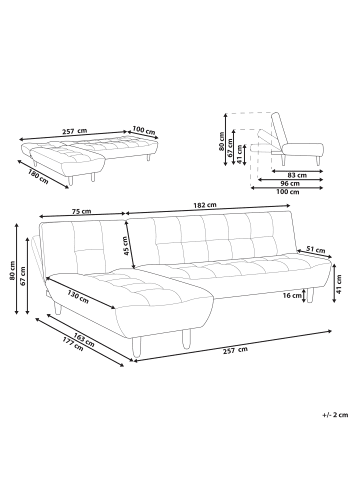 257 cm
100 cm
180 cm

80 cm
67 cm
41 cm
83 cm
96 cm
100 cm

75 cm
182 cm
45 cm
51 cm
80 cm
67 cm
130 cm
16 cm
41 cm
163 cm
177 cm
257 cm

+/- 2 cm