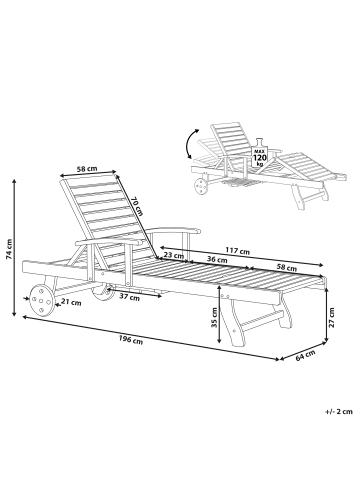 MAX
120
kg

58 cm
70 cm
74 cm
117 cm
23 cm
36 cm
58 cm
37 cm
21 cm
35 cm
27 cm
196 cm
64 cm

+/- 2 cm