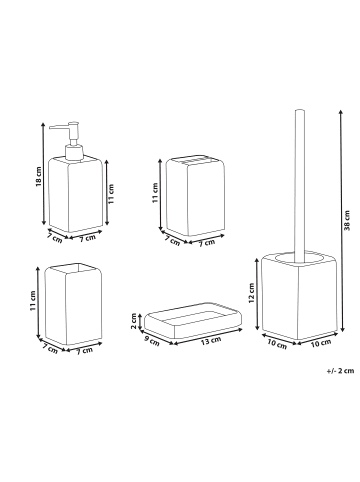 18 cm
11 cm
7 cm
7 cm

11 cm
7 cm
7 cm

38 cm

11 cm
7 cm
7 cm

2 cm
9 cm
13 cm

12 cm
10 cm
10 cm

+/- 2 cm