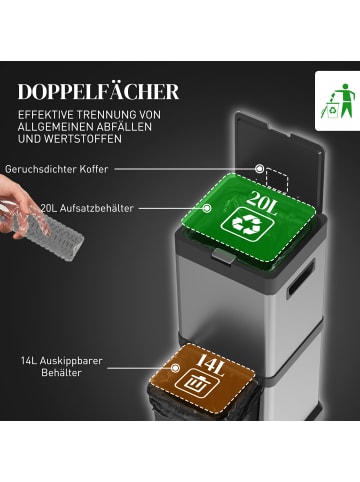 DOPPELFÄCHER

EFFEKTIVE TRENNUNG VON ALLGEMEINEN ABFÄLLEN UND WERTSTOFFEN

Geruchsdichter Koffer

20L Aufsatzbehälter

20L

14L Auskippbarer Behälter

14L