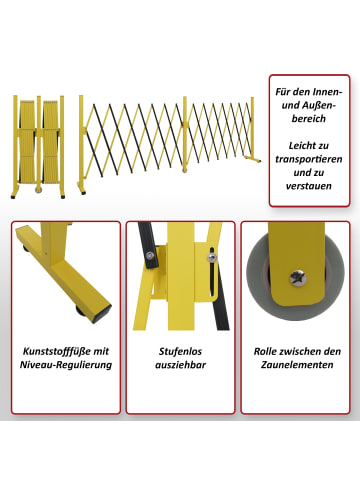 Für den Innen- und Außenbereich

Leicht zu transportieren und zu verstauen

Kunststofffüße mit Niveau-Regulierung

Stufenlos ausziehbar

Rolle zwischen den Zaunelementen