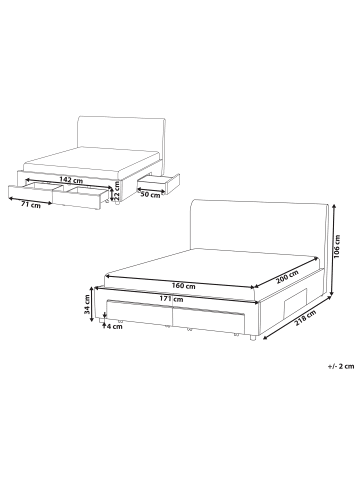 142 cm
22 cm
50 cm
71 cm
106 cm
200 cm
160 cm
171 cm
34 cm
4 cm
218 cm
+/- 2 cm