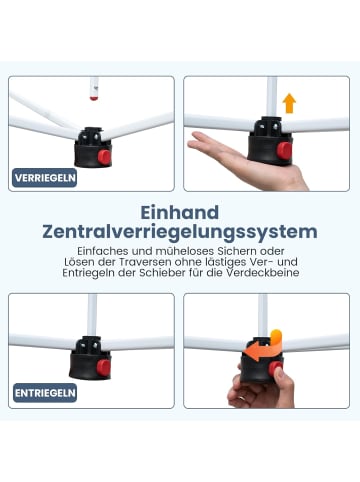 VERRIEGELN

Einhand Zentralverriegelungssystem

Einfaches und müheloses Sichern oder Lösen der Traversen ohne lästiges Ver- und Entriegeln der Schieber für die Verdeckbeine

ENTRIEGELN