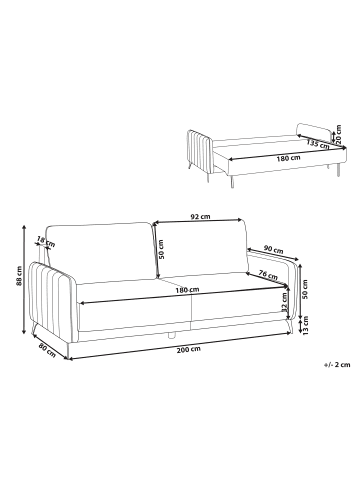 20 cm
135 cm
180 cm

92 cm
18 cm
50 cm
90 cm
88 cm
76 cm
180 cm
50 cm
32 cm
13 cm
80 cm
200 cm
+/- 2 cm