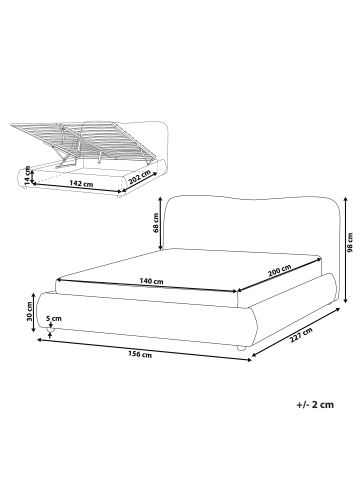 14 cm
142 cm
202 cm
68 cm
98 cm
140 cm
200 cm
30 cm
5 cm
156 cm
227 cm
+/- 2 cm