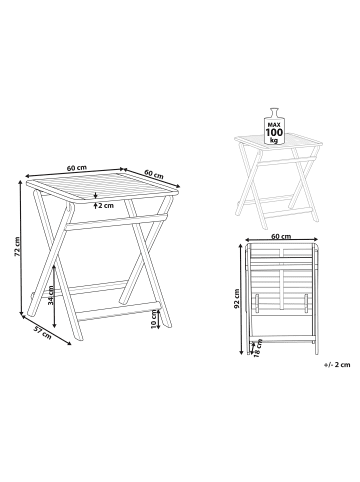 60 cm
60 cm
2 cm
72 cm
34 cm
10 cm
57 cm
MAX
100
kg
60 cm
92 cm
18 cm
+/- 2 cm