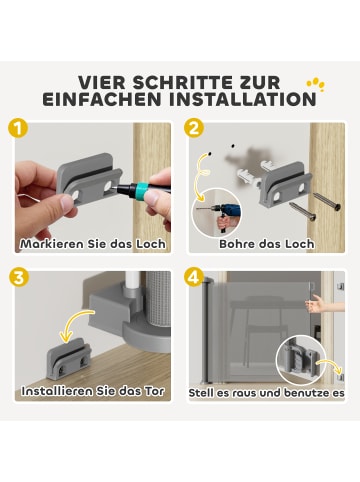 VIER SCHRITTE ZUR EINFACHEN INSTALLATION

1
Markieren Sie das Loch

2
Bohre das Loch

3
Installieren Sie das Tor

4
Stell es raus und benutze es