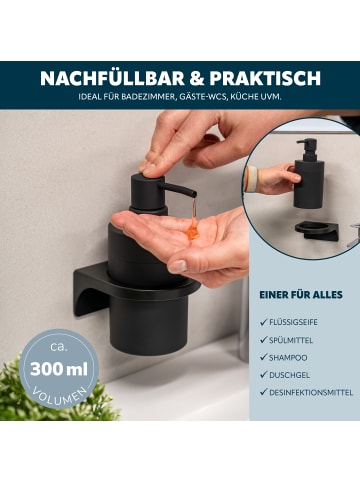 NACHFÜLLBAR & PRAKTISCH
IDEAL FÜR BADEZIMMER, GÄSTE-WCS, KÜCHE UVM.

ca.
300 ml
VOLUMEN

EINER FÜR ALLES

✓ FLÜSSIGSEIFE
✓ SPÜLMITTEL
✓ SHAMPOO
✓ DUSCHGEL
✓ DESINFEKTIONSMITTEL