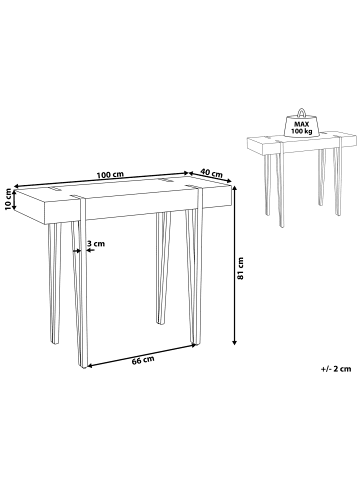 MAX
100 kg

100 cm
40 cm
10 cm
3 cm
81 cm
66 cm

+/- 2 cm