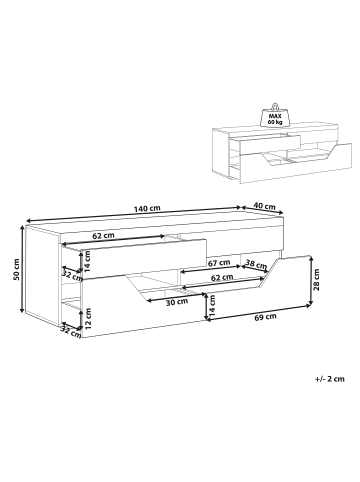 MAX
60 kg

140 cm
40 cm
62 cm
50 cm
14 cm
32 cm
67 cm
38 cm
62 cm
28 cm
30 cm
14 cm
12 cm
69 cm
32 cm

+/- 2 cm