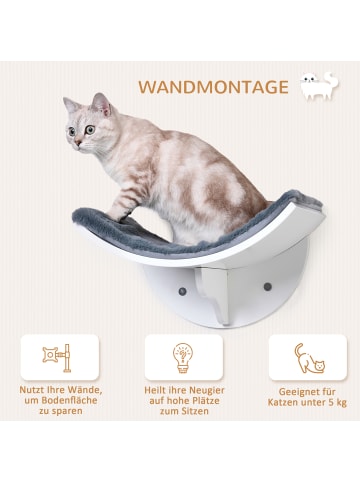 WANDMONTAGE

Nutzt Ihre Wände, um Bodenfläche zu sparen

Heilt ihre Neugier auf hohe Plätze zum Sitzen

Geeignet für Katzen unter 5 kg