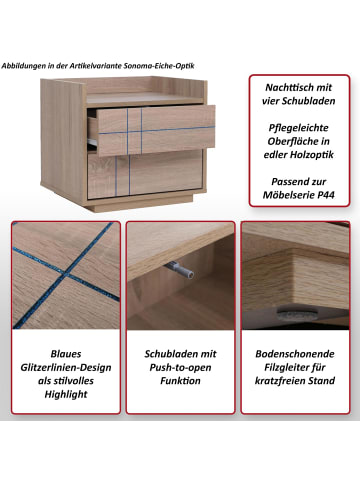 Abbildungen in der Artikelvariante Sonoma-Eiche-Optik

Nachttisch mit vier Schubladen

Pflegeleichte Oberfläche in edler Holzoptik

Passend zur Möbelserie P44

Blaues Glitzerlinien-Design als stilvolles Highlight

Schubladen mit Push-to-open Funktion

Bodenschonende Filzgleiter für kratzfreien Stand