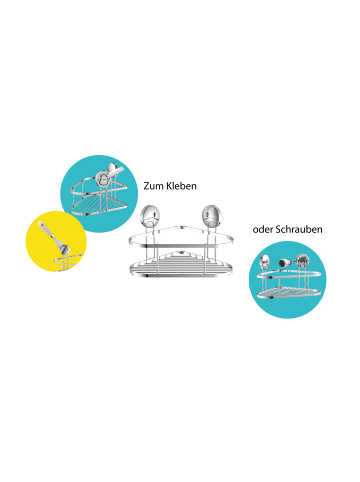 Zum Kleben

oder Schrauben