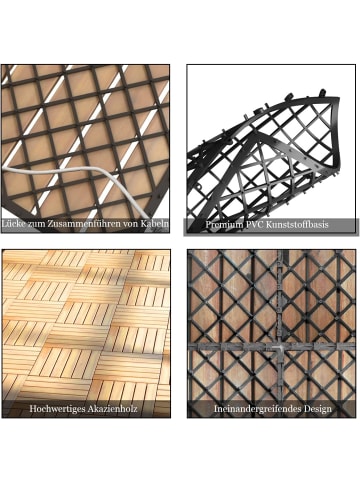 Lücke zum Zusammenführen von Kabeln

Premium PVC Kunststoffbasis

Hochwertiges Akazienholz

Ineinandergreifendes Design