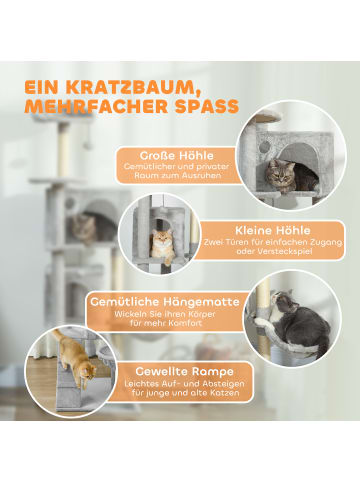 EIN KRATZBAUM, MEHRFACHER SPASS

Große Höhle
Gemütlicher und privater Raum zum Ausruhen

Kleine Höhle
Zwei Türen für einfachen Zugang oder Versteckspiel

Gemütliche Hängematte
Wickeln Sie ihren Körper für mehr Komfort

Gewellte Rampe
Leichtes Auf- und Absteigen für junge und alte Katzen