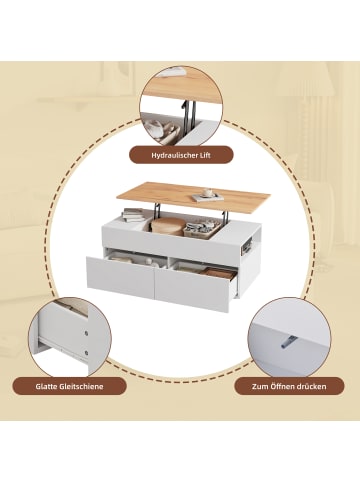 Hydraulischer Lift

Glatte Gleitschiene

Zum Öffnen drücken