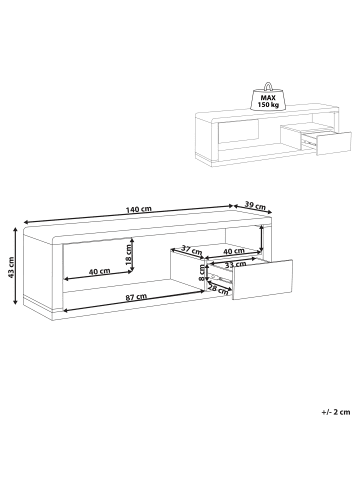 MAX
150 kg

140 cm
39 cm
43 cm
18 cm
40 cm
37 cm
40 cm
33 cm
8 cm
28 cm
87 cm

+/- 2 cm